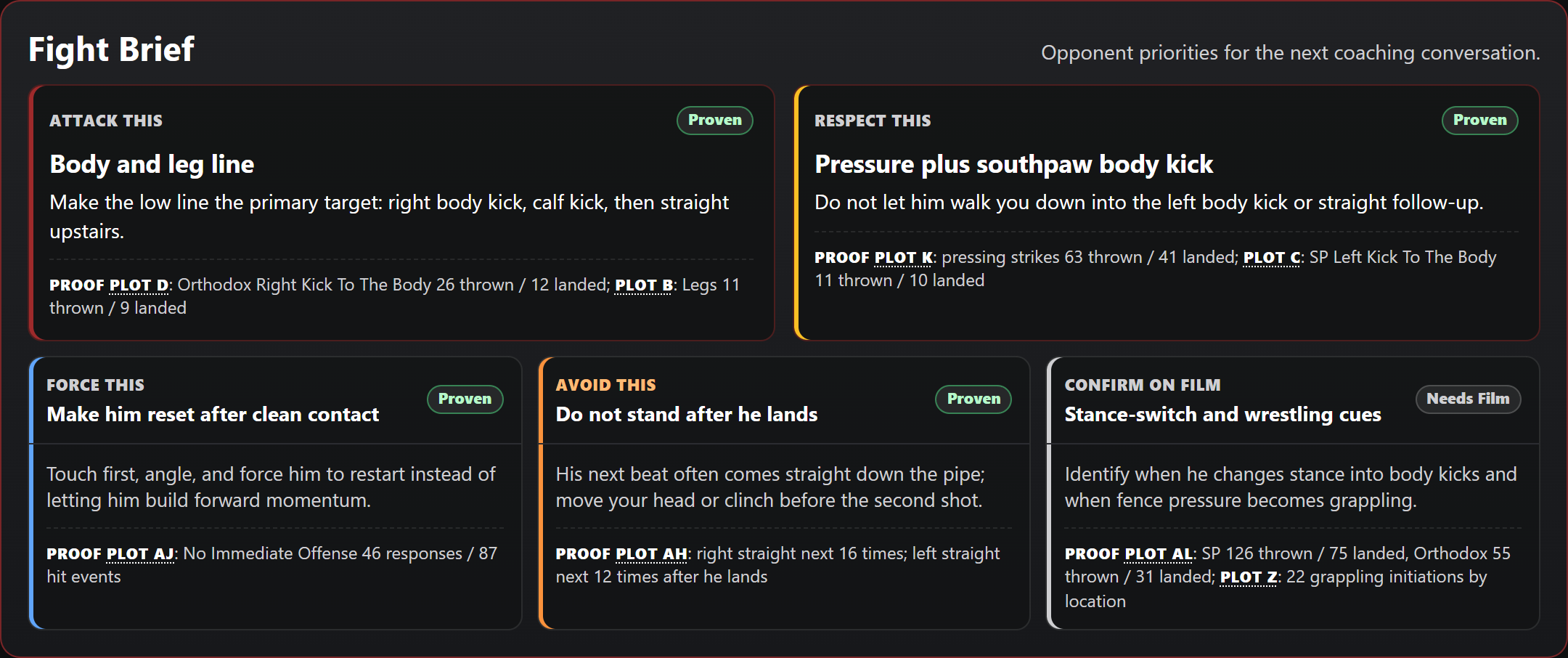 Fight Brief

Opponent priorities for the next coaching conversation.

ATTACK THIS

Proven

Body and leg line

Make the low line the primary target: right body kick, calf kick, then straight upstairs.

PROOF PLOT D: Orthodox Right Kick To The Body 26 thrown / 12 landed; PLOT B: Legs 11 thrown / 9 landed

RESPECT THIS

Proven

Pressure plus southpaw body kick

Do not let him walk you down into the left body kick or straight follow-up.

PROOF PLOT K: pressing strikes 63 thrown / 41 landed; PLOT C: SP Left Kick To The Body 11 thrown / 10 landed

FORCE THIS

Make him reset after clean contact

Proven

Touch first, angle, and force him to restart instead of letting him build forward momentum.

PROOF PLOT AJ: No Immediate Offense 46 responses / 87 hit events

AVOID THIS

Do not stand after he lands

Proven

His next beat often comes straight down the pipe; move your head or clinch before the second shot.

PROOF PLOT AH: right straight next 16 times; left straight next 12 times after he lands

CONFIRM ON FILM

Stance-switch and wrestling cues

Needs Film

Identify when he changes stance into body kicks and when fence pressure becomes grappling.

PROOF PLOT AL: SP 126 thrown / 75 landed, Orthodox 55 thrown / 31 landed; PLOT Z: 22 grappling initiations by location